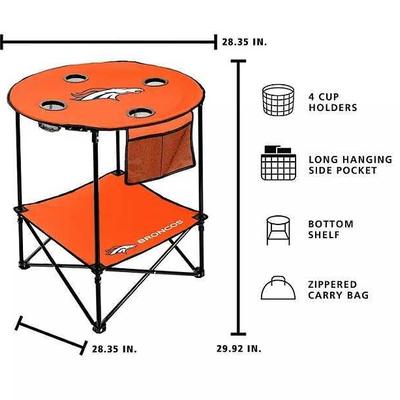 28.35 IN.

4 CUP HOLDERS

LONG HANGING SIDE POCKET

BOTTOM SHELF

ZIPPERED CARRY BAG

BRONCOS

28.35 IN.

29.92 IN.