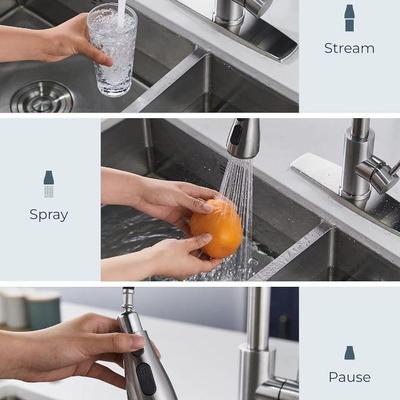 Stream

Spray

Pause