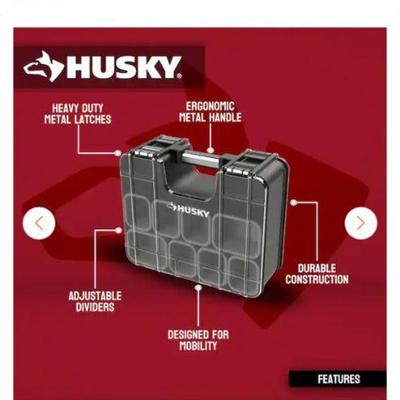 HUSKY

HEAVY DUTY METAL LATCHES

ERGONOMIC METAL HANDLE

HUSKY

DURABLE CONSTRUCTION

ADJUSTABLE DIVIDERS

DESIGNED FOR MOBILITY

FEATURES