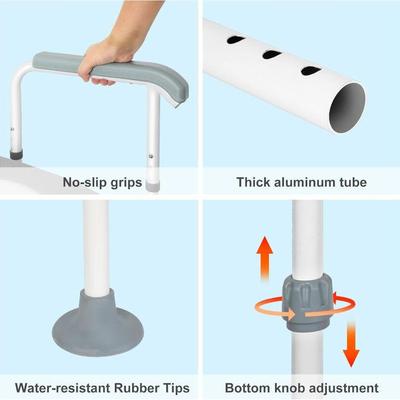 No-slip grips

Thick aluminum tube

Water-resistant Rubber Tips

Bottom knob adjustment