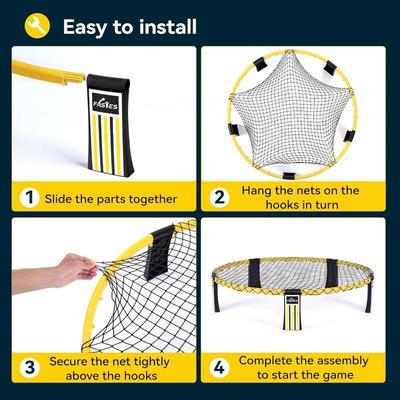 Easy to install

FASTES

1 Slide the parts together

2 Hang the nets on the hooks in turn

3 Secure the net tightly above the hooks

4 Complete the assembly to start the game