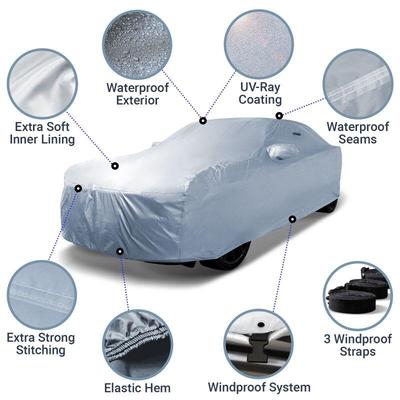 Waterproof Exterior

UV-Ray Coating

Extra Soft Inner Lining

Waterproof Seams

Extra Strong Stitching

Elastic Hem

Windproof System

3 Windproof Straps