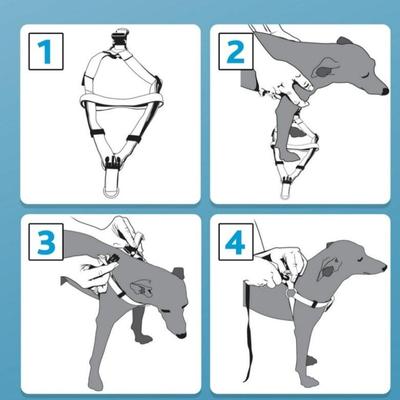 1

2

3

4