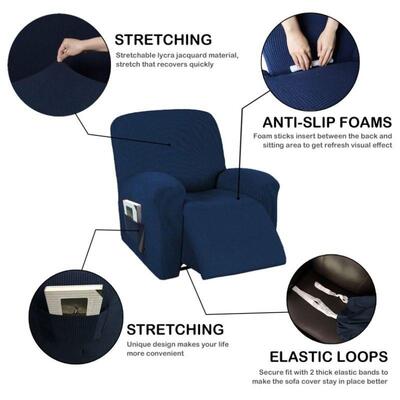 STRETCHING
Stretchable lycra jacquard material, stretch that recovers quickly

ANTI-SLIP FOAMS
Foam sticks insert between the back and sitting area to get refresh visual effect

STRETCHING
Unique design makes your life more convenient

ELASTIC LOOPS
Secure fit with 2 thick elastic bands to make the sofa cover stay in place better