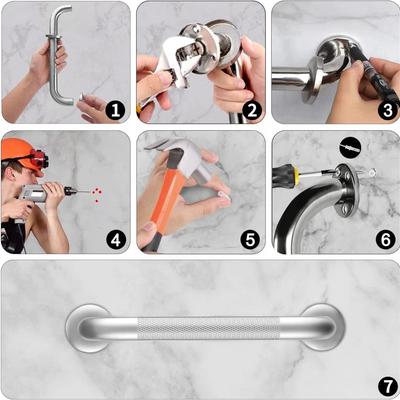 1
2
3
4
5
6
7