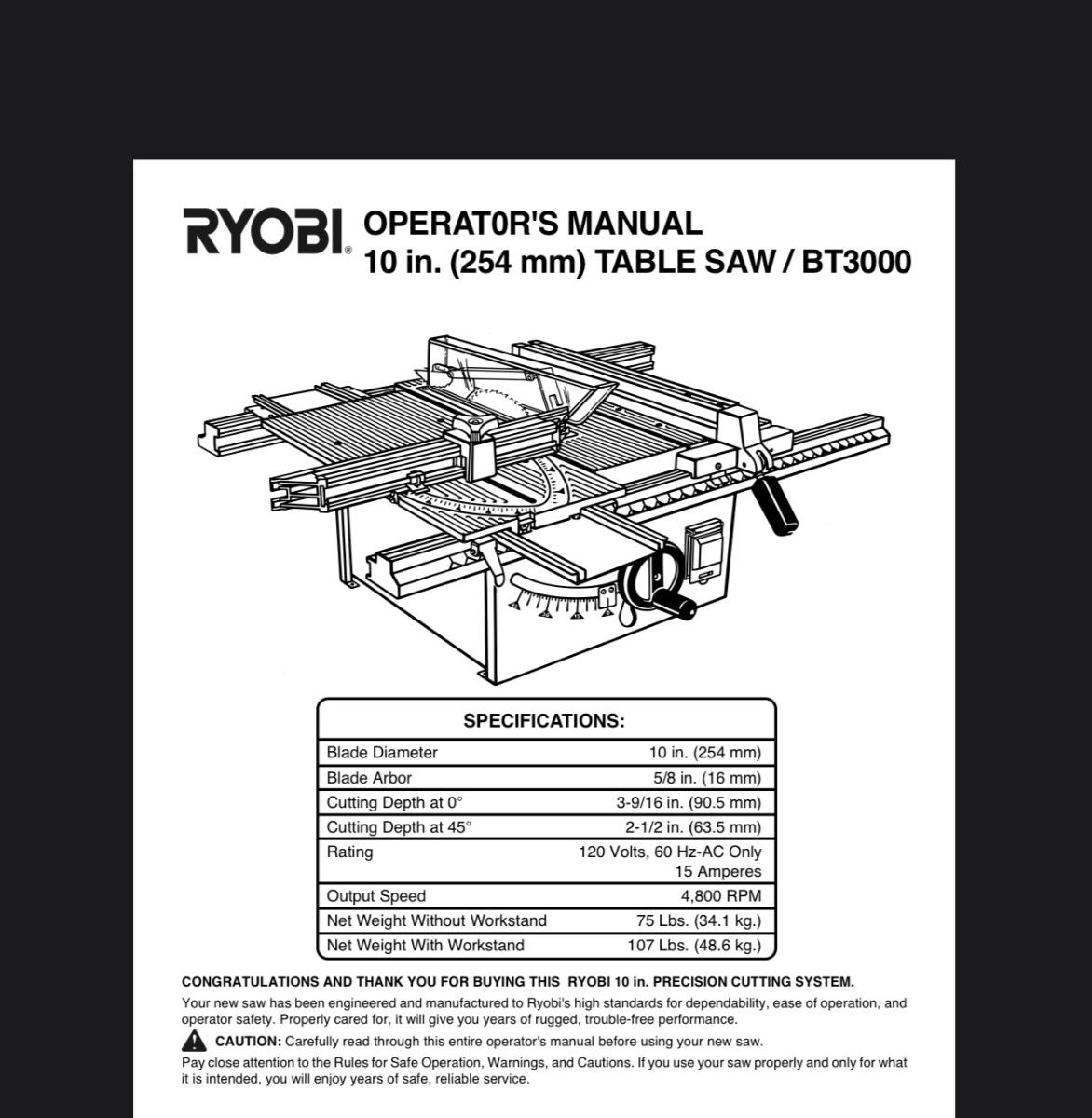 RYOBI® OPERAT0R'S MANUAL
10 in. (254 mm) TABLE SAW / BT3000

SPECIFICATIONS:

| | |
|---|---|
| Blade Diameter | 10 in. (254 mm) |
| Blade Arbor | 5/8 in. (16 mm) |
| Cutting Depth at 0° | 3-9/16 in. (90.5 mm) |
| Cutting Depth at 45° | 2-1/2 in. (63.5 mm) |
| Rating | 120 Volts, 60 Hz-AC Only 15 Amperes |
| Output Speed | 4,800 RPM |
| Net Weight Without Workstand | 75 Lbs. (34.1 kg.) |
| Net Weight With Workstand | 107 Lbs. (48.6 kg.) |

CONGRATULATIONS AND THANK YOU FOR BUYING THIS RYOBI 10 in. PRECISION CUTTING SYSTEM.

Your new saw has been engineered and manufactured to Ryobi's high standards for dependability, ease of operation, and operator safety. Properly cared for, it will give you years of rugged, trouble-free performance.

CAUTION: Carefully read through this entire operator's manual before using your new saw.

Pay close attention to the Rules for Safe Operation, Warnings, and Cautions. If you use your saw properly and only for what it is intended, you will enjoy years of safe, reliable service.