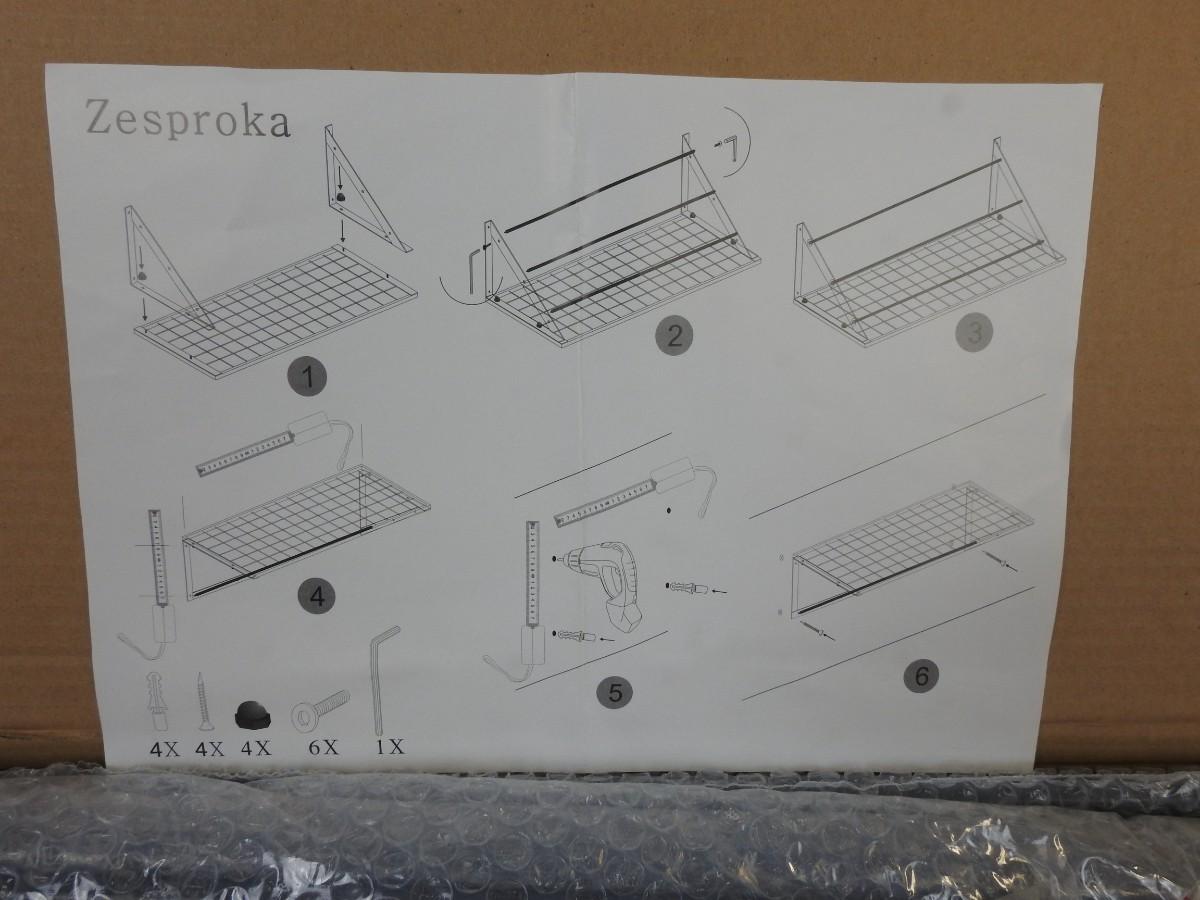 Zesproka

1

2

3

4

5

6

4X 4X 4X 6X 1X