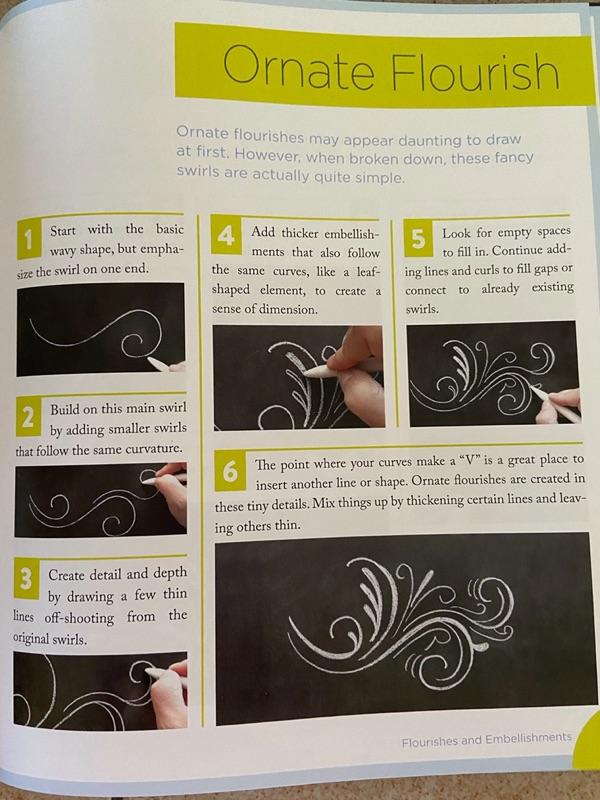 Ornate Flourish

Ornate flourishes may appear daunting to draw at first. However, when broken down, these fancy swirls are actually quite simple.

1 Start with the basic wavy shape, but emphasize the swirl on one end.

2 Build on this main swirl by adding smaller swirls that follow the same curvature.

3 Create detail and depth by drawing a few thin lines off-shooting from the original swirls.

4 Add thicker embellishments that also follow the same curves, like a leaf-shaped element, to create a sense of dimension.

5 Look for empty spaces to fill in. Continue adding lines and curls to fill gaps or connect to already existing swirls.

6 The point where your curves make a "V" is a great place to insert another line or shape. Ornate flourishes are created in these tiny details. Mix things up by thickening certain lines and leaving others thin.

Flourishes and Embellishments