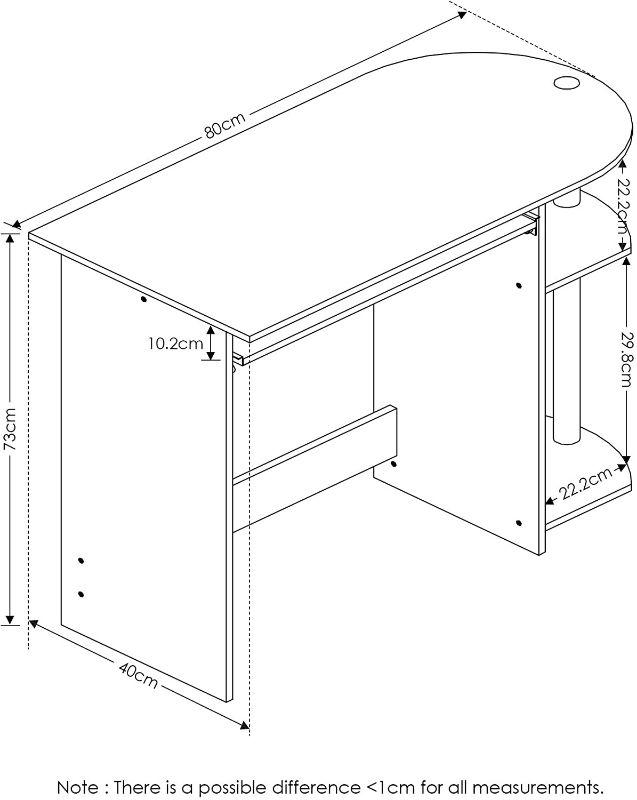 80cm

22.2cm

10.2cm

29.8cm

73cm

22.2cm

40cm

Note : There is a possible difference <1cm for all measurements.