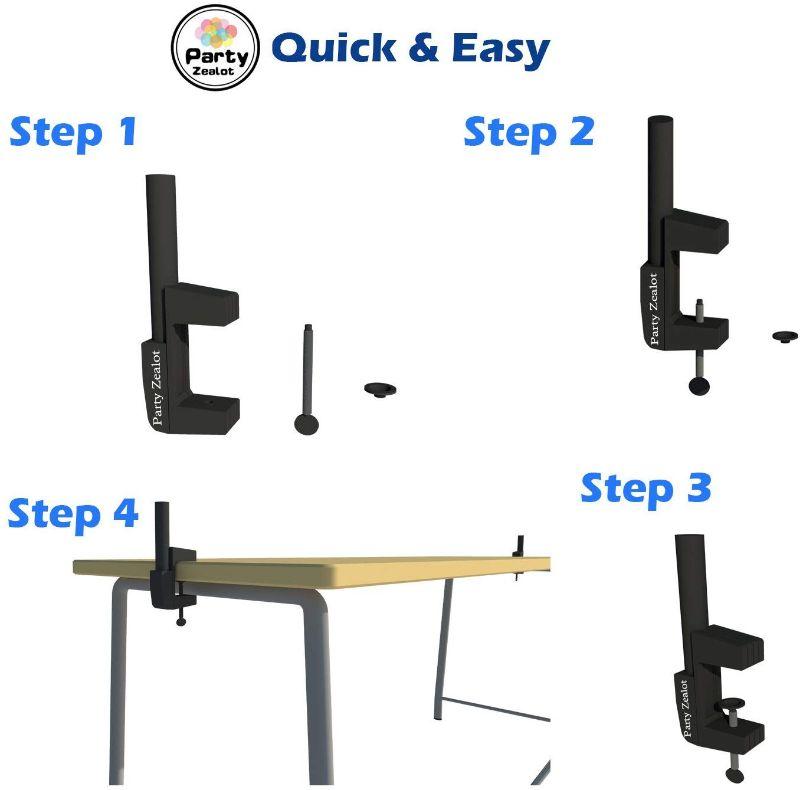 Party Zealot

Quick & Easy

Step 1

Party Zealot

Step 2

Party Zealot

Step 4

Step 3

Party Zealot