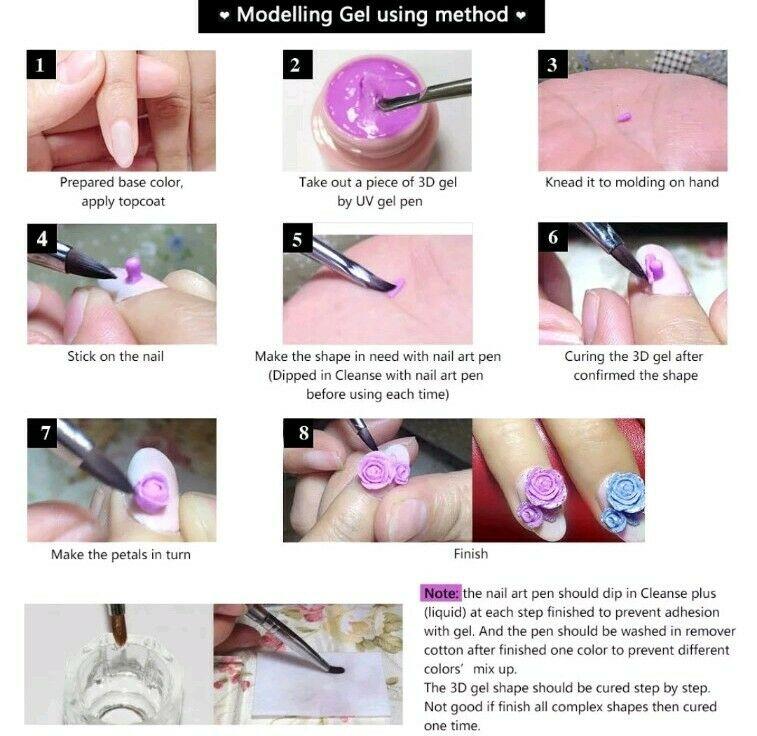 ♥ Modelling Gel using method ♥

1
Prepared base color, apply topcoat

2
Take out a piece of 3D gel by UV gel pen

3
Knead it to molding on hand

4
Stick on the nail

5
Make the shape in need with nail art pen (Dipped in Cleanse with nail art pen before using each time)

6
Curing the 3D gel after confirmed the shape

7
Make the petals in turn

8
Finish

Note: the nail art pen should dip in Cleanse plus (liquid) at each step finished to prevent adhesion with gel. And the pen should be washed in remover cotton after finished one color to prevent different colors' mix up.
The 3D gel shape should be cured step by step. Not good if finish all complex shapes then cured one time.