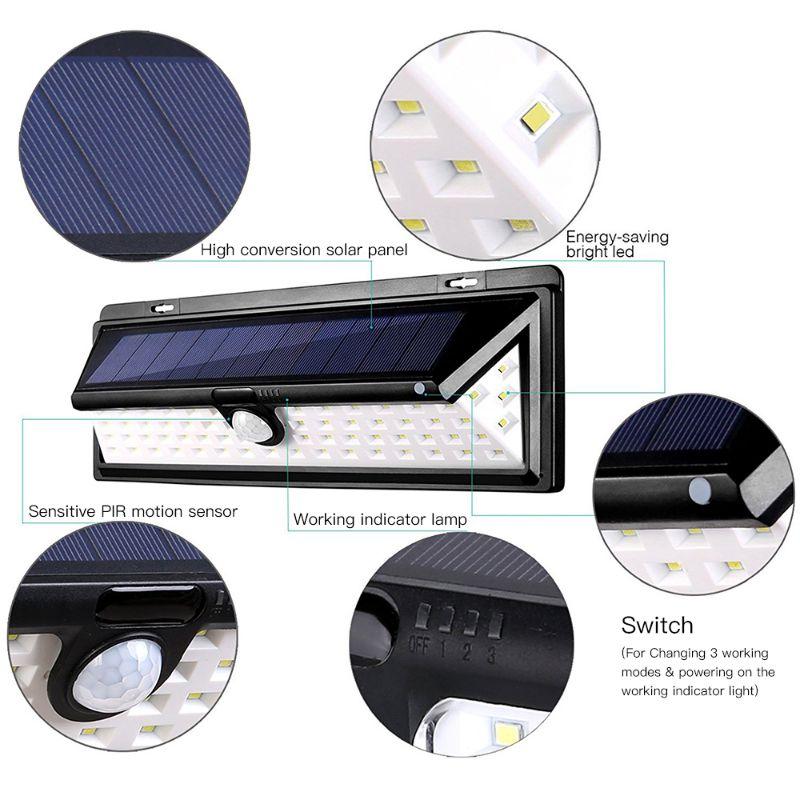 High conversion solar panel

Energy-saving bright led

Sensitive PIR motion sensor

Working indicator lamp

OFF 1 2 3

Switch

(For Changing 3 working modes & powering on the working indicator light)