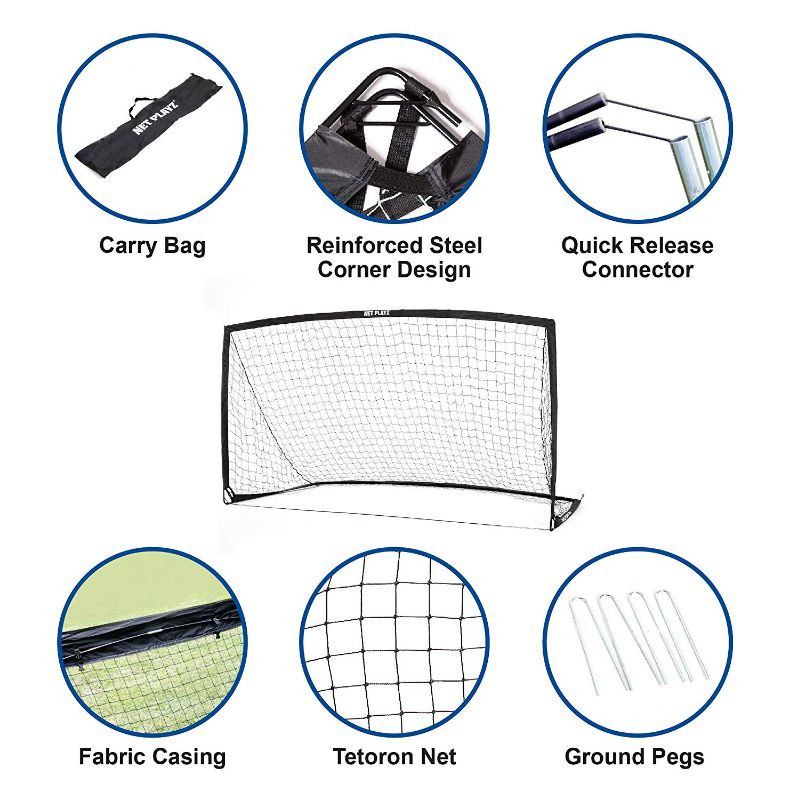 NET PLAYZ

Carry Bag

Reinforced Steel Corner Design

Quick Release Connector

NET PLAYZ

Fabric Casing

Tetoron Net

Ground Pegs