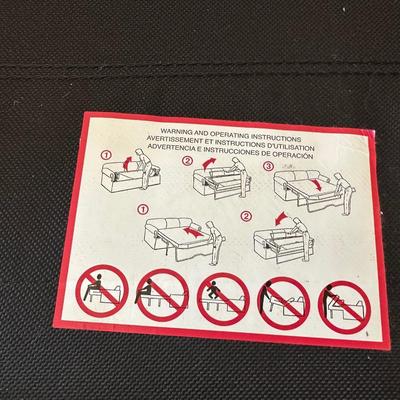 WARNING AND OPERATING INSTRUCTIONS
AVERTISSEMENT ET INSTRUCTIONS D'UTILISATION
ADVERTENCIA E INSTRUCCIONES DE OPERACIÓN

①

②

③

①

②