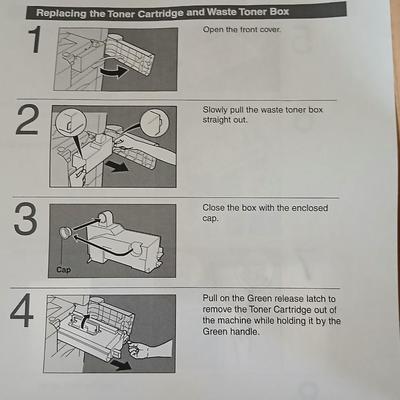 Replacing the Toner Cartridge and Waste Toner Box

1

Open the front cover.

2

Slowly pull the waste toner box straight out.

3

Cap

Close the box with the enclosed cap.

4

Pull on the Green release latch to remove the Toner Cartridge out of the machine while holding it by the Green handle.