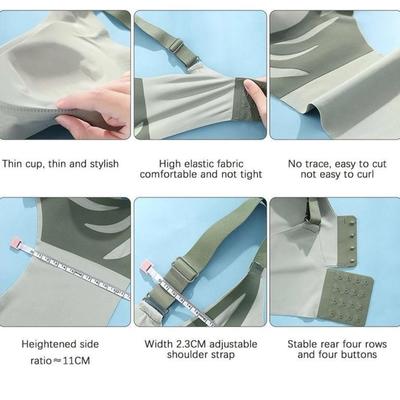 Thin cup, thin and stylish

High elastic fabric comfortable and not tight

No trace, easy to cut not easy to curl

Heightened side ratio≈11CM

Width 2.3CM adjustable shoulder strap

Stable rear four rows and four buttons