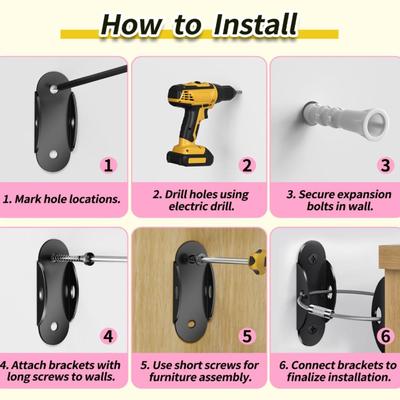 How to Install

1

1. Mark hole locations.

2

2. Drill holes using electric drill.

3

3. Secure expansion bolts in wall.

4

4. Attach brackets with long screws to walls.

5

5. Use short screws for furniture assembly.

6

6. Connect brackets to finalize installation.