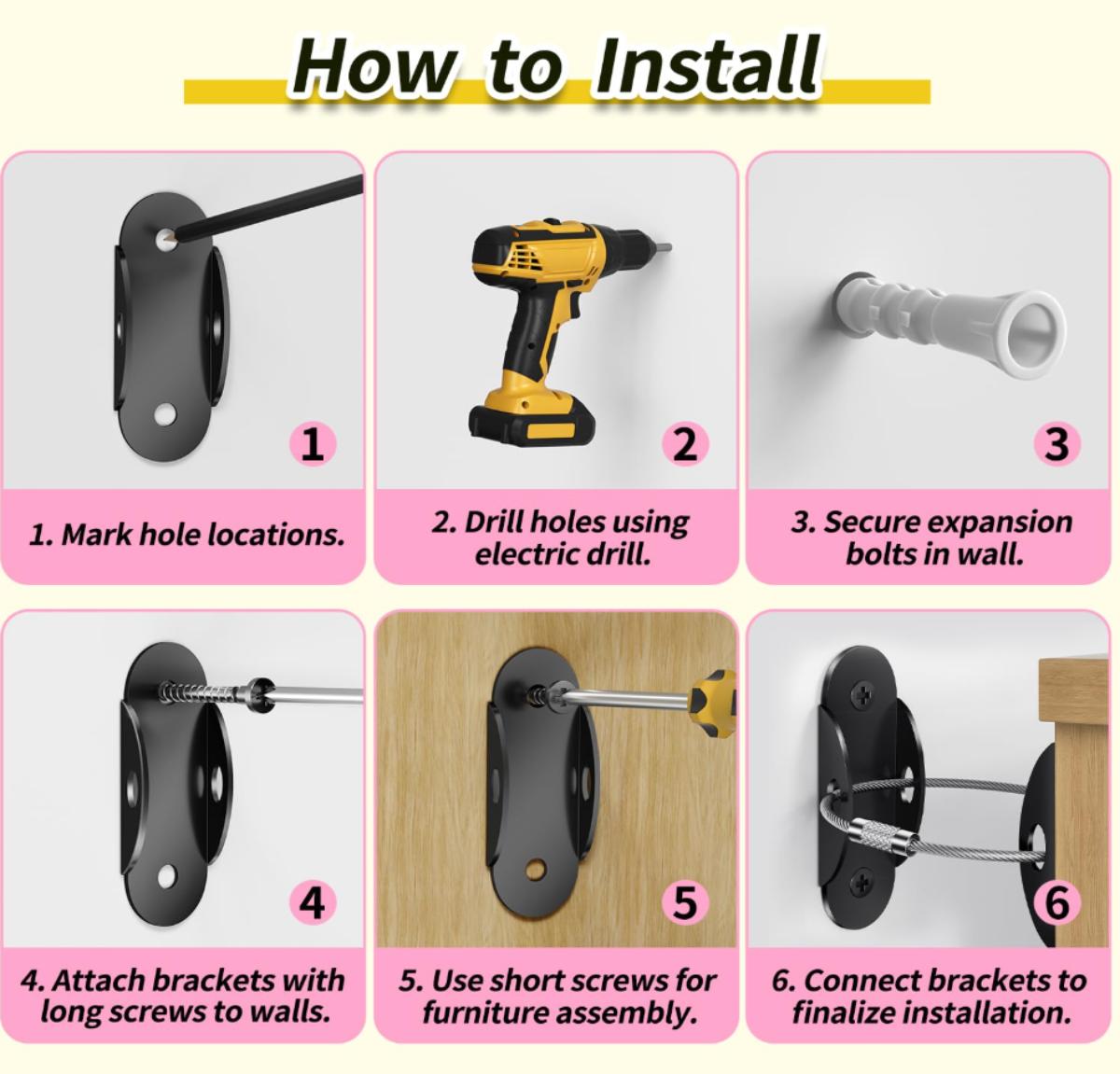 How to Install

1

1. Mark hole locations.

2

2. Drill holes using electric drill.

3

3. Secure expansion bolts in wall.

4

4. Attach brackets with long screws to walls.

5

5. Use short screws for furniture assembly.

6

6. Connect brackets to finalize installation.