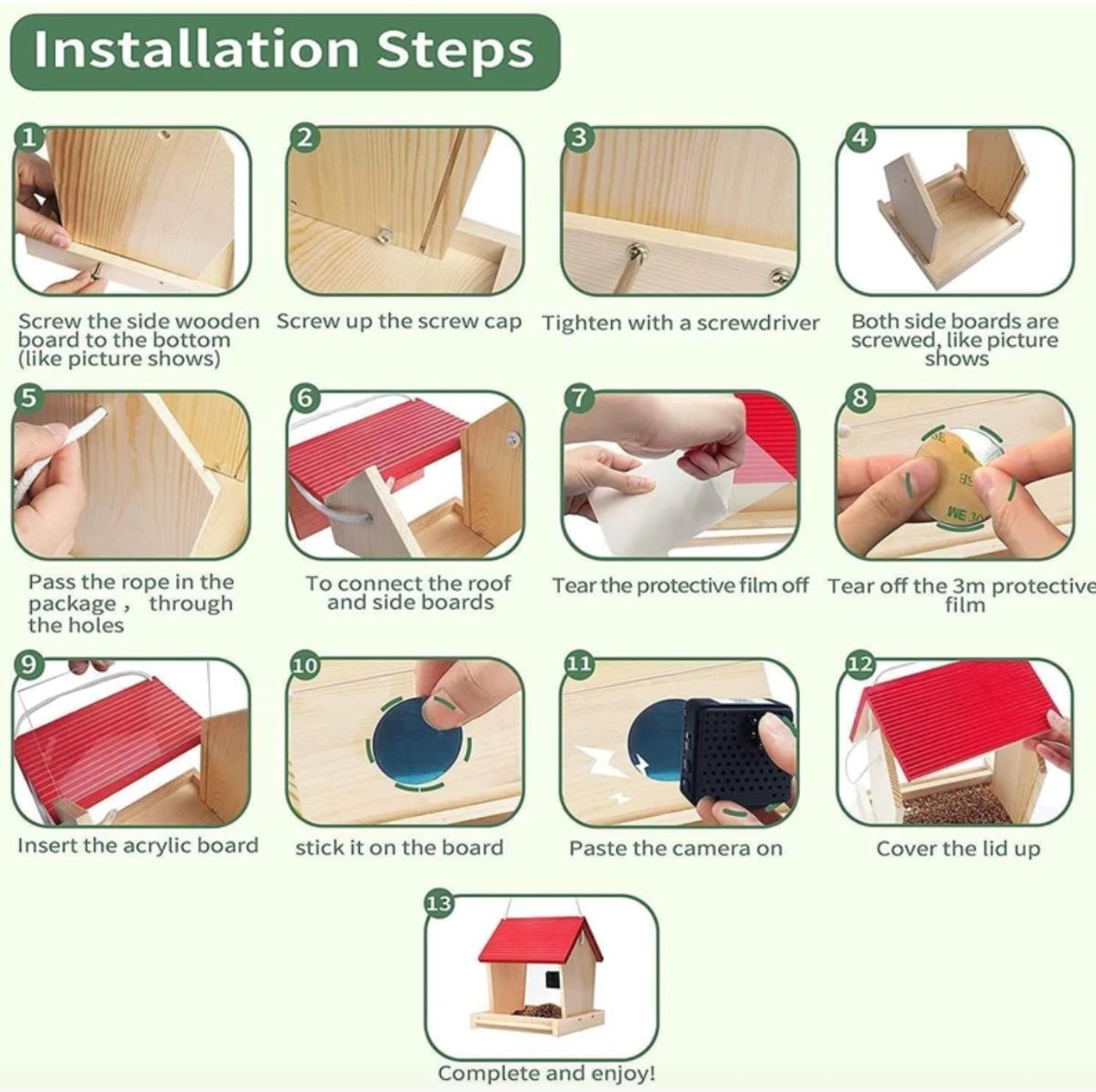 Installation Steps

1
Screw the side wooden board to the bottom (like picture shows)

2
Screw up the screw cap

3
Tighten with a screwdriver

4
Both side boards are screwed, like picture shows

5
Pass the rope in the package， through the holes

6
To connect the roof and side boards

7
Tear the protective film off

8
Tear off the 3m protective film

9
Insert the acrylic board

10
stick it on the board

11
Paste the camera on

12
Cover the lid up

13
Complete and enjoy!