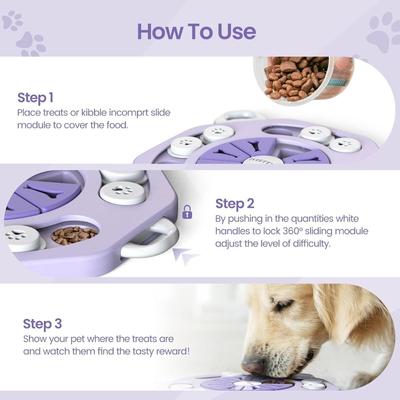 How To Use

Step 1
Place treats or kibble incomprt slide module to cover the food.

Step 2
By pushing in the quantities white handles to lock 360° sliding module adjust the level of difficulty.

Step 3
Show your pet where the treats are and watch them find the tasty reward!