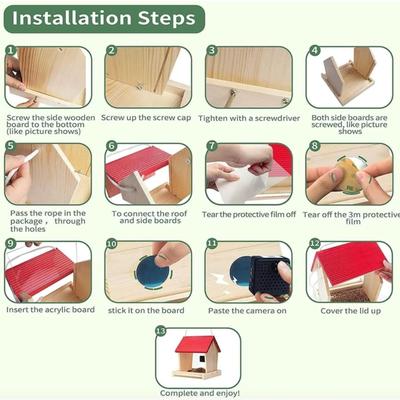 Installation Steps

1
Screw the side wooden board to the bottom (like picture shows)

2
Screw up the screw cap

3
Tighten with a screwdriver

4
Both side boards are screwed, like picture shows

5
Pass the rope in the package , through the holes

6
To connect the roof and side boards

7
Tear the protective film off

8
Tear off the 3m protective film

9
Insert the acrylic board

10
stick it on the board

11
Paste the camera on

12
Cover the lid up

13
Complete and enjoy!