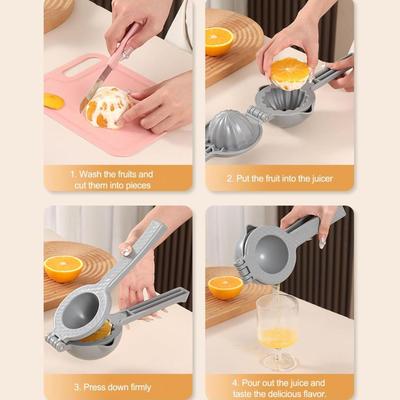 1. Wash the fruits and cut them into pieces

2. Put the fruit into the juicer

3. Press down firmly

4. Pour out the juice and taste the delicious flavor.