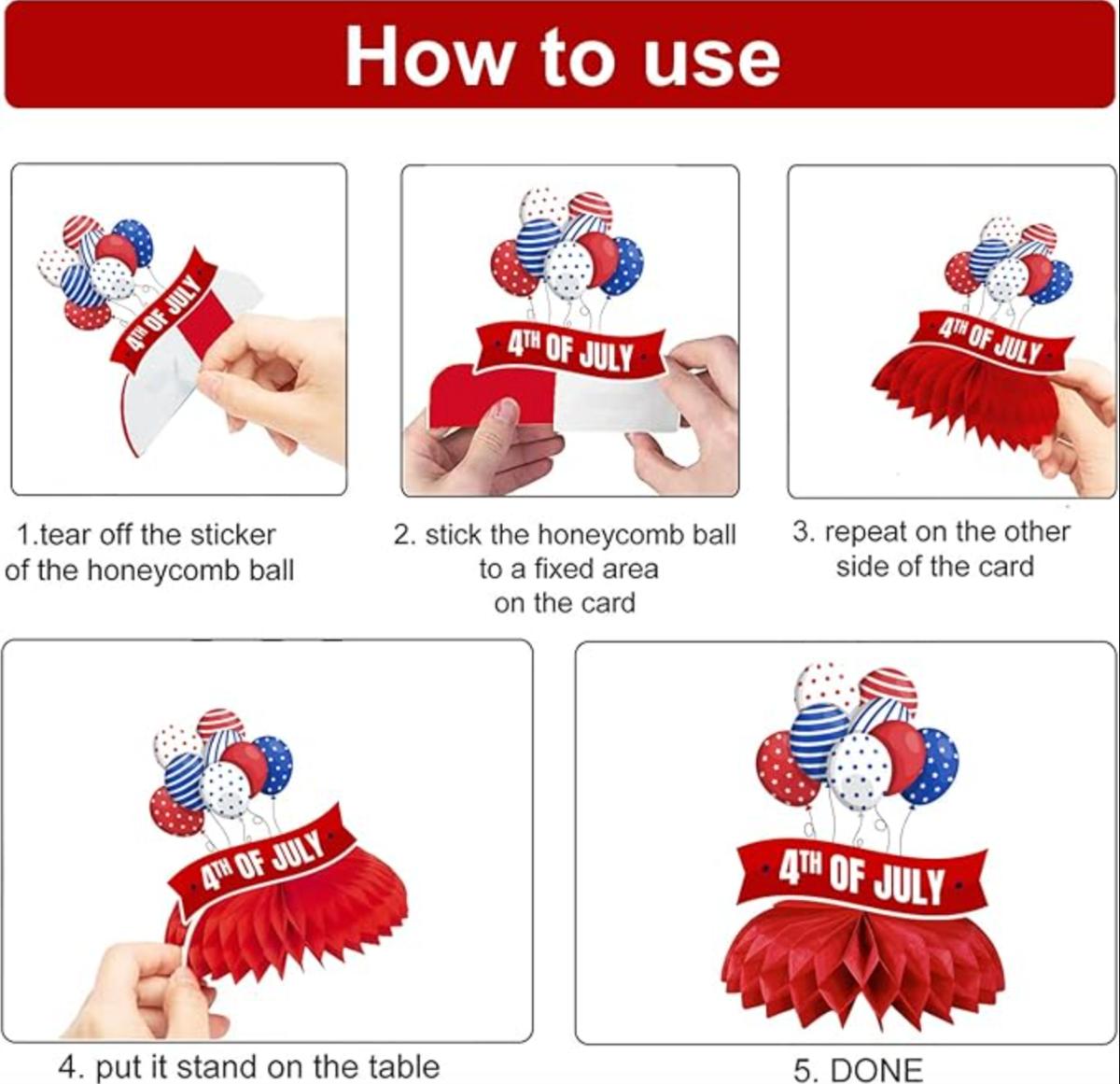 How to use

4TH OF JULY

1.tear off the sticker of the honeycomb ball

4TH OF JULY

2. stick the honeycomb ball to a fixed area on the card

4TH OF JULY

3. repeat on the other side of the card

4TH OF JULY

4. put it stand on the table

4TH OF JULY

5. DONE