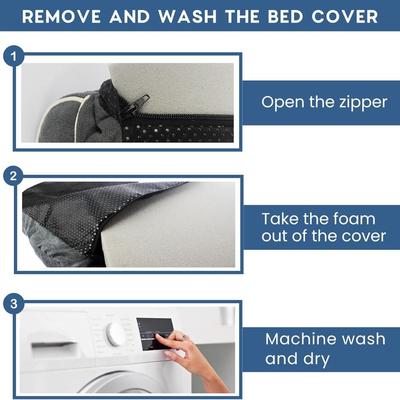 REMOVE AND WASH THE BED COVER

1

Open the zipper

2

Take the foam out of the cover

3

Machine wash and dry